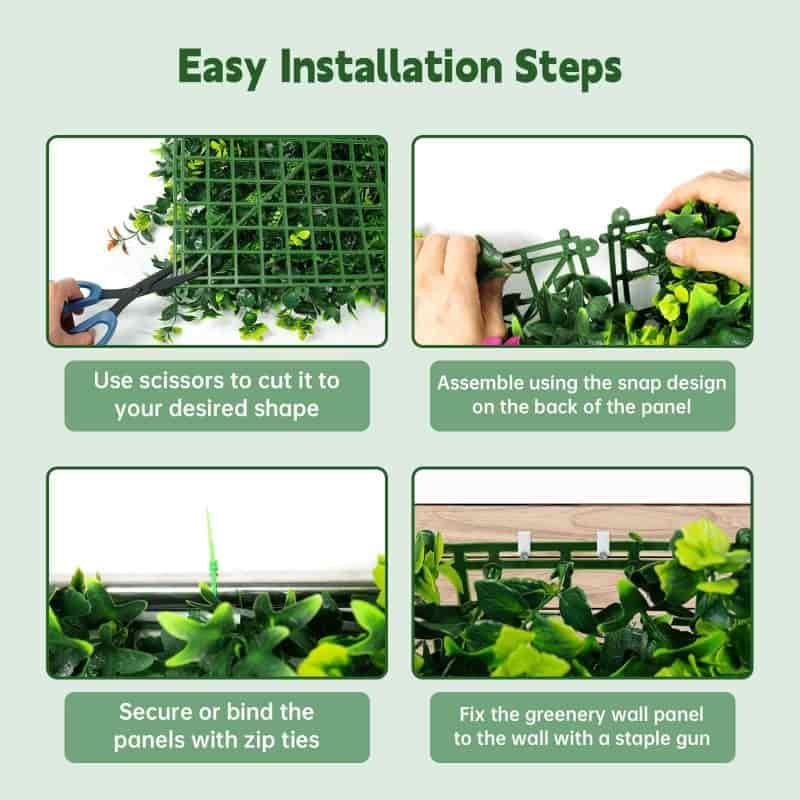 Easy Installation Steps

Use scissors to cut it to your desired shape

Assemble using the snap design on the back of the panel

Secure or bind the panels with zip ties

Fix the greenery wall panel to the wall with a staple gun