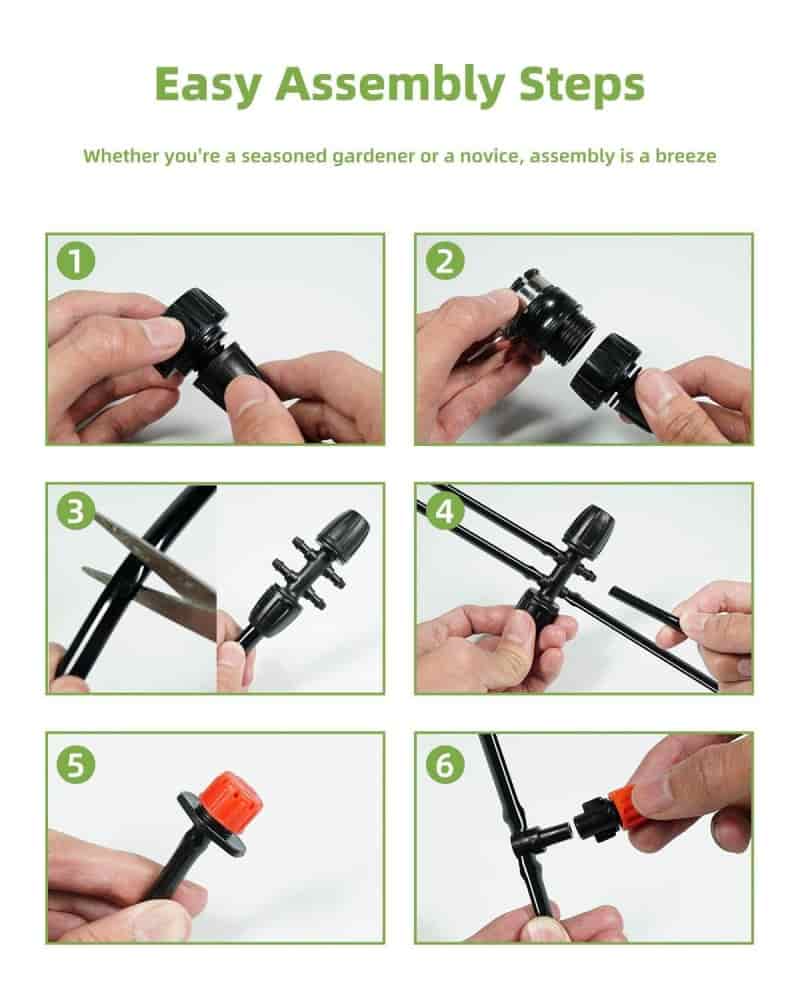 Easy Assembly Steps

Whether you're a seasoned gardener or a novice, assembly is a breeze

1

2

3

4

5

6