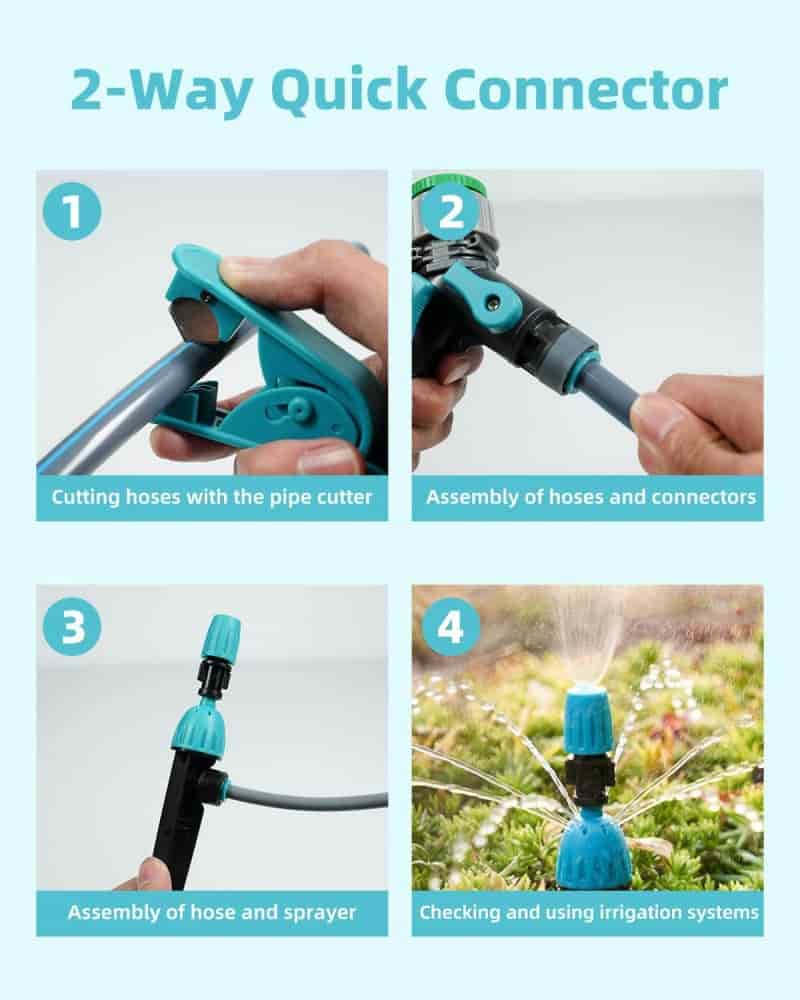 2-Way Quick Connector

1

Cutting hoses with the pipe cutter

2

Assembly of hoses and connectors

3

Assembly of hose and sprayer

4

Checking and using irrigation systems