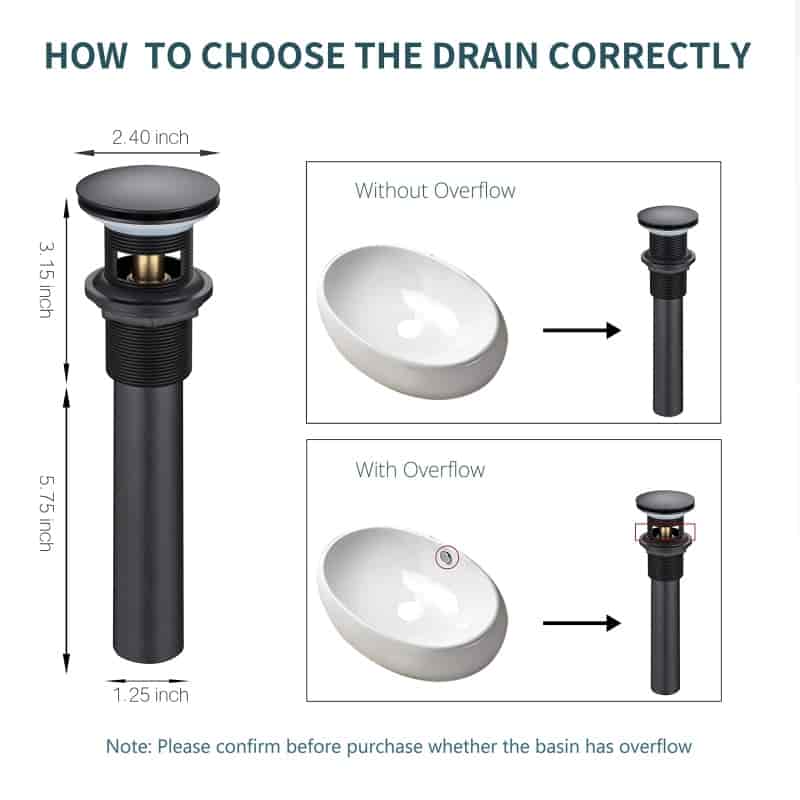 HOW TO CHOOSE THE DRAIN CORRECTLY

2.40 inch

3.15 inch

5.75 inch

1.25 inch

Without Overflow

With Overflow

Note: Please confirm before purchase whether the basin has overflow