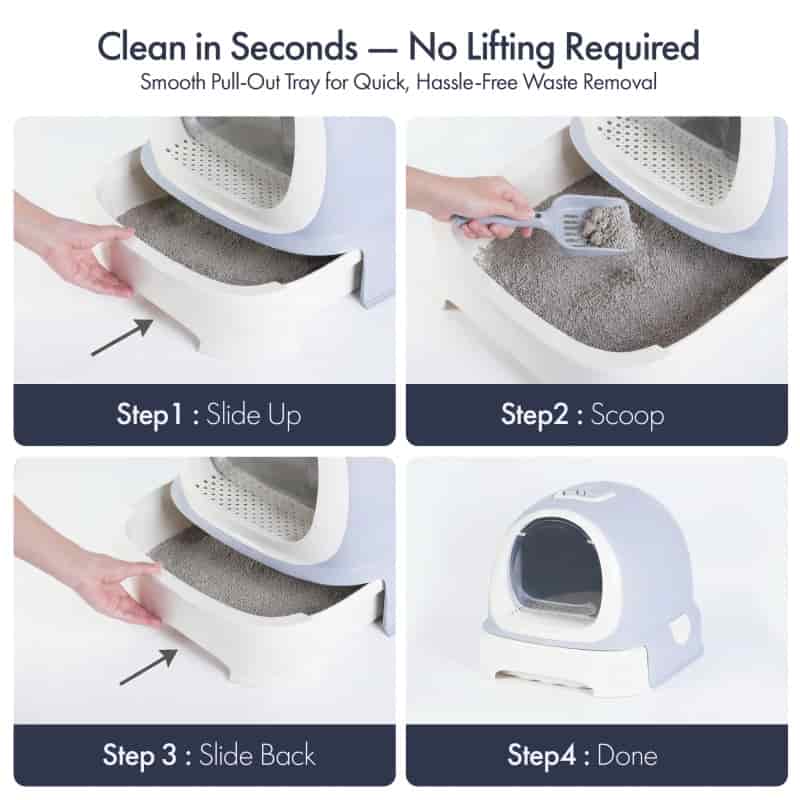 Clean in Seconds — No Lifting Required

Smooth Pull-Out Tray for Quick, Hassle-Free Waste Removal

Step1 : Slide Up

Step2 : Scoop

Step 3 : Slide Back

Step4 : Done